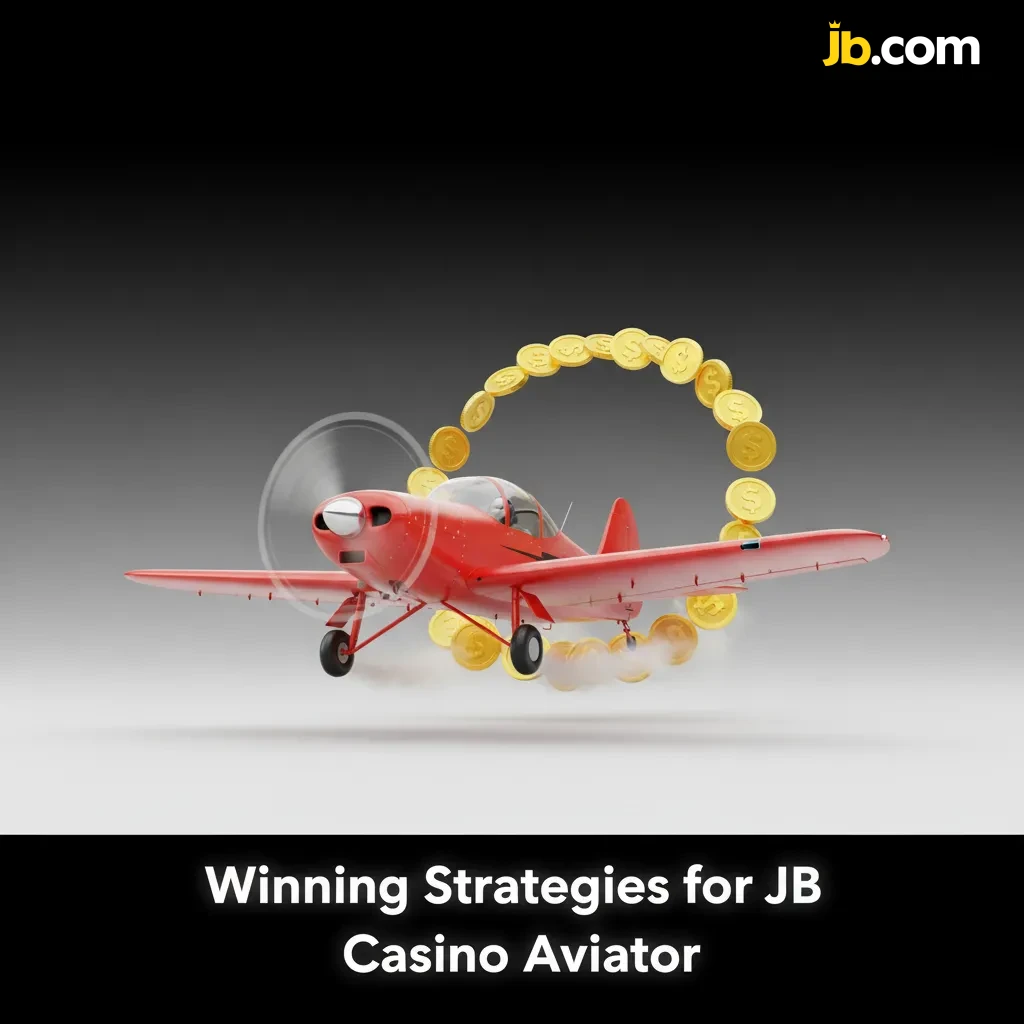 jb.com

Winning Strategies for JB Casino Aviator